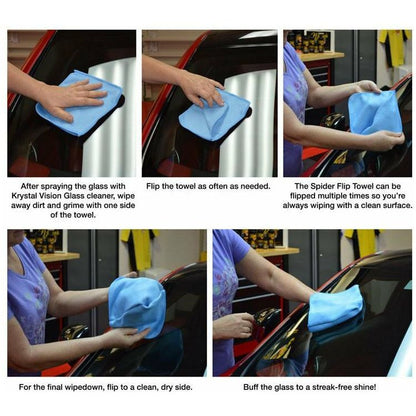 After spraying the glass with Krystal Vision Glass cleaner, wipe away dirt and grime with one side of the towel.

Flip the towel as often as needed.

The Spider Flip Towel can be flipped multiple times so you're always wiping with a clean surface.

For the final wipedown, flip to a clean, dry side.

Buff the glass to a streak-free shine!