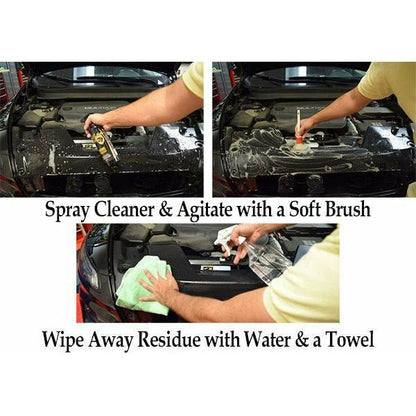 Spray Cleaner & Agitate with a Soft Brush

Wipe Away Residue with Water & a Towel