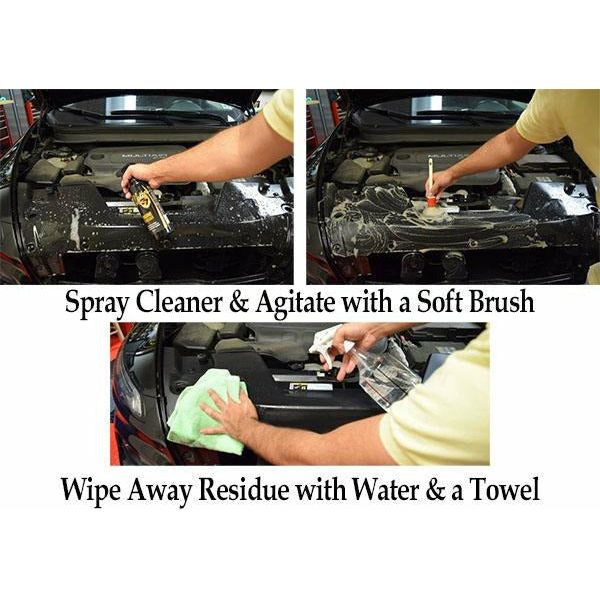 Spray Cleaner & Agitate with a Soft Brush

Wipe Away Residue with Water & a Towel