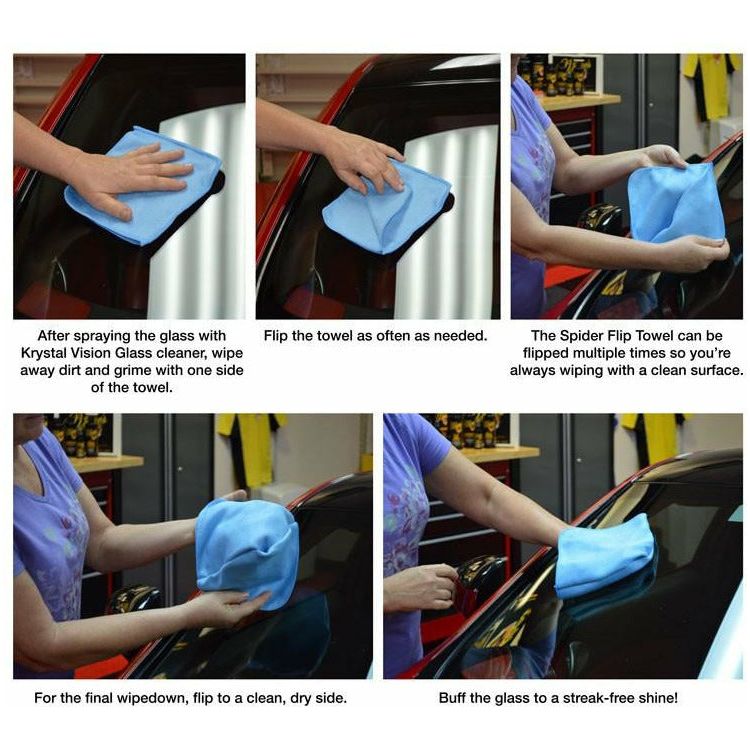 After spraying the glass with Krystal Vision Glass cleaner, wipe away dirt and grime with one side of the towel.

Flip the towel as often as needed.

The Spider Flip Towel can be flipped multiple times so you're always wiping with a clean surface.

For the final wipedown, flip to a clean, dry side.

Buff the glass to a streak-free shine!