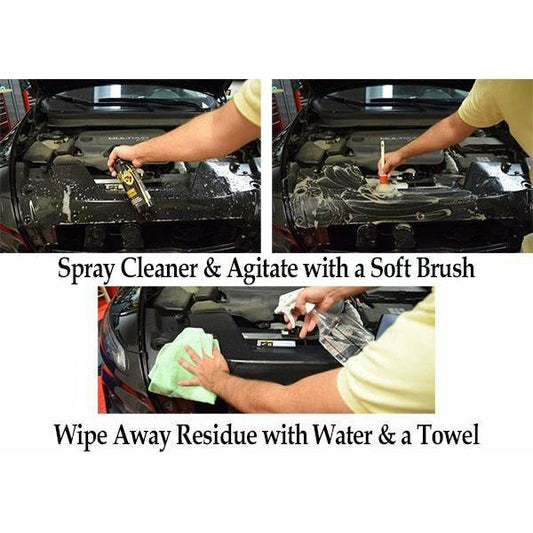 Spray Cleaner & Agitate with a Soft Brush

Wipe Away Residue with Water & a Towel